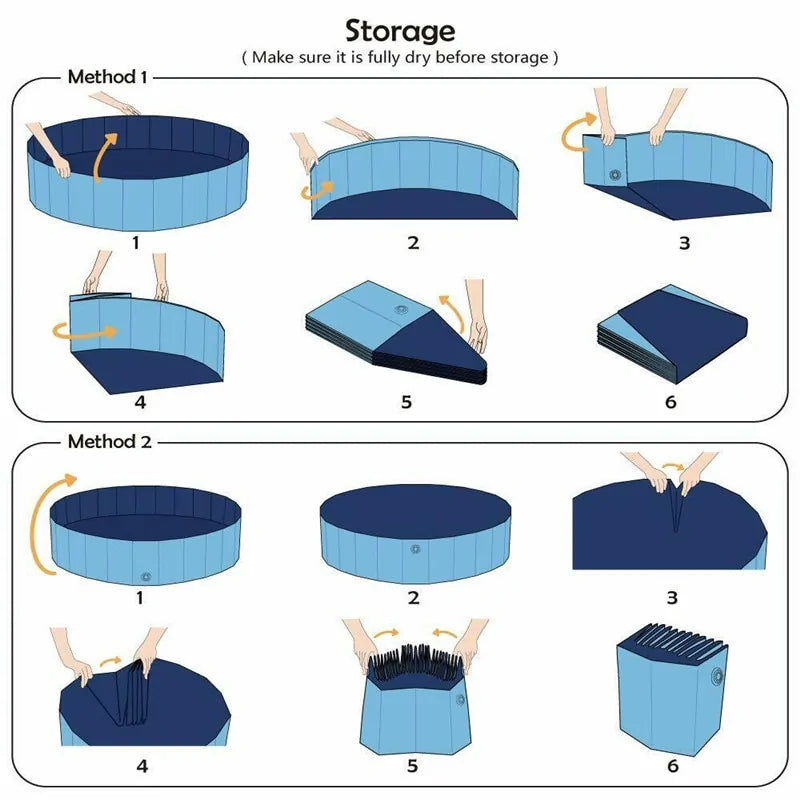 Storage
( Make sure it is fully dry before storage )

Method 1

1 2 3

4 5 6

Method 2

1 2 3

4 5 6